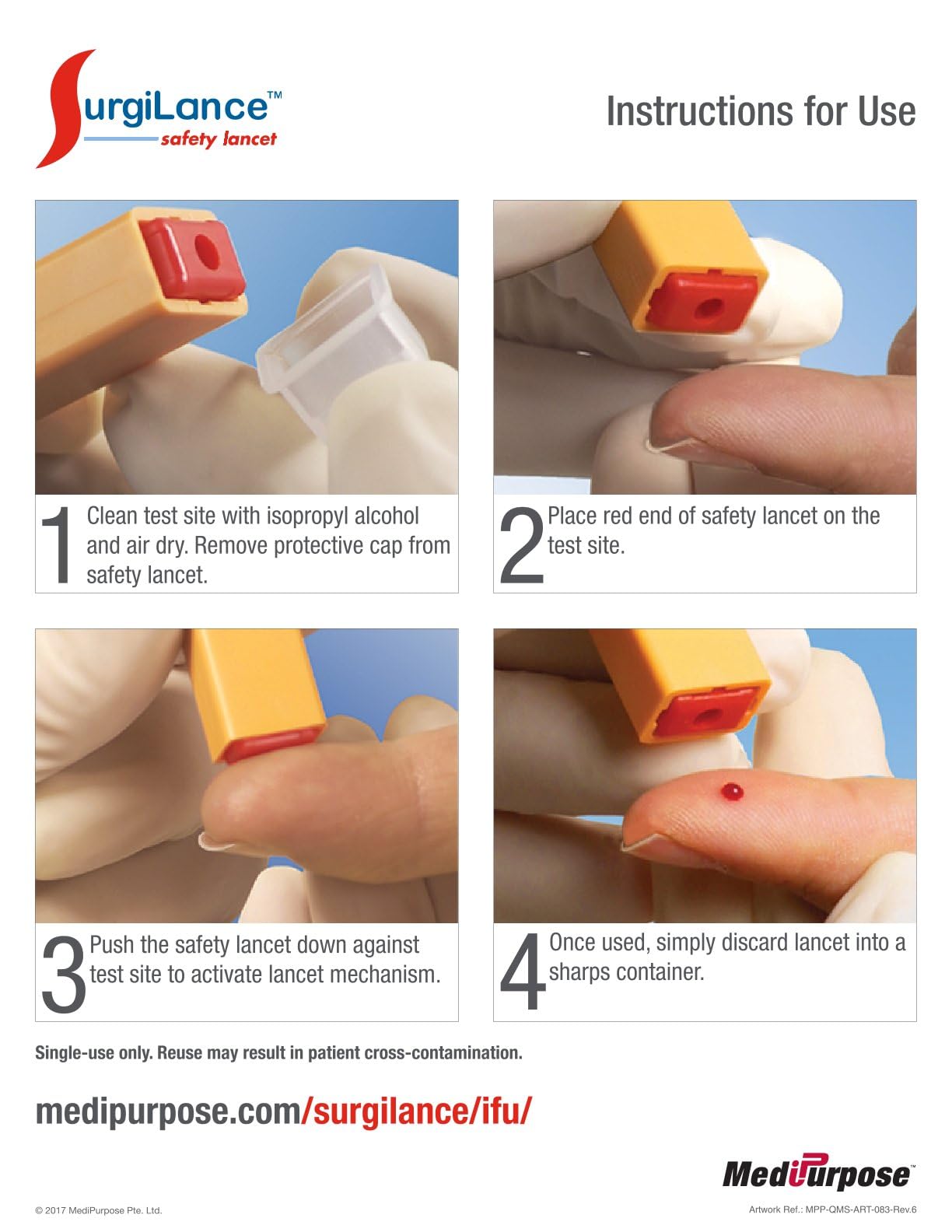 SurgiLance™
safety lancet

Instructions for Use

1 Clean test site with isopropyl alcohol and air dry. Remove protective cap from safety lancet.

2 Place red end of safety lancet on the test site.

3 Push the safety lancet down against test site to activate lancet mechanism.

4 Once used, simply discard lancet into a sharps container.

Single-use only. Reuse may result in patient cross-contamination.

medipurpose.com/surgilance/ifu/

MediPurpose™

© 2017 MediPurpose Pte. Ltd.

Artwork Ref.: MPP-QMS-ART-083-Rev.6